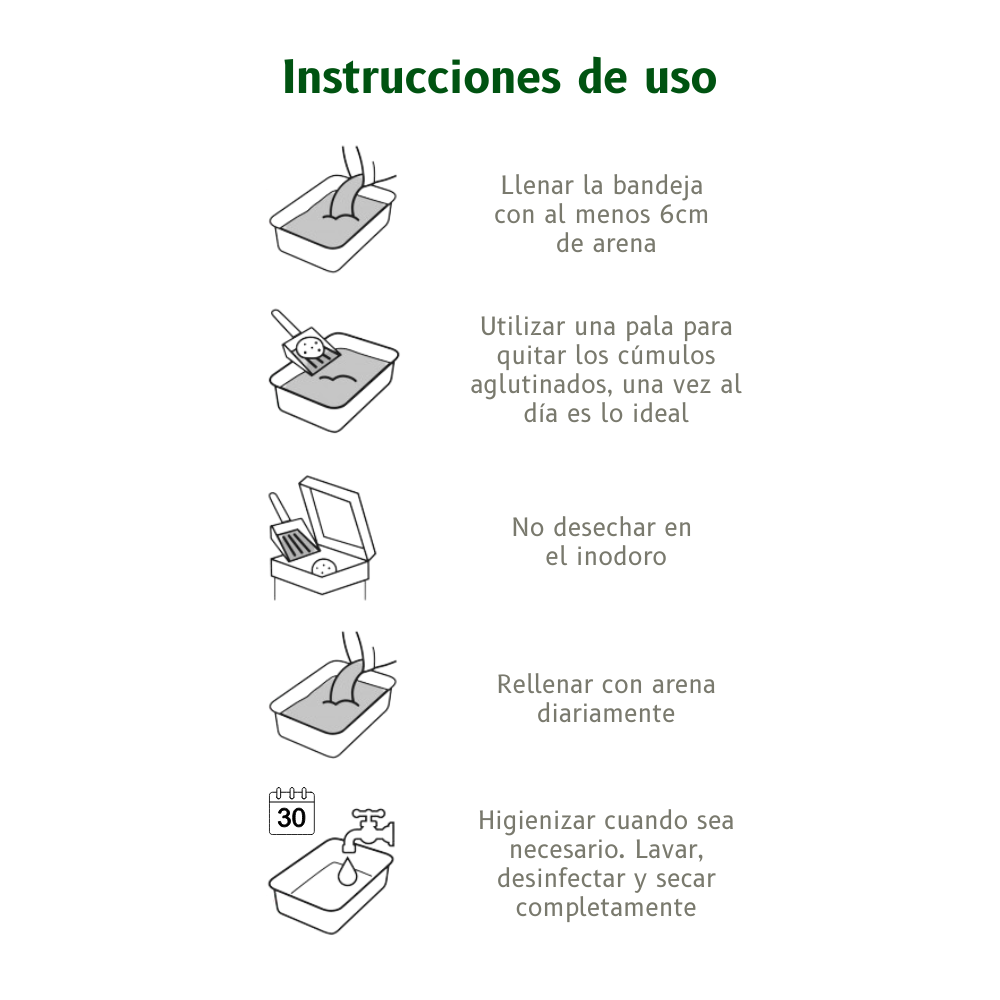 Instrucciones de uso

Llenar la bandeja con al menos 6cm de arena

Utilizar una pala para quitar los cúmulos aglutinados, una vez al día es lo ideal

No desechar en el inodoro

Rellenar con arena diariamente

30

Higienizar cuando sea necesario. Lavar, desinfectar y secar completamente